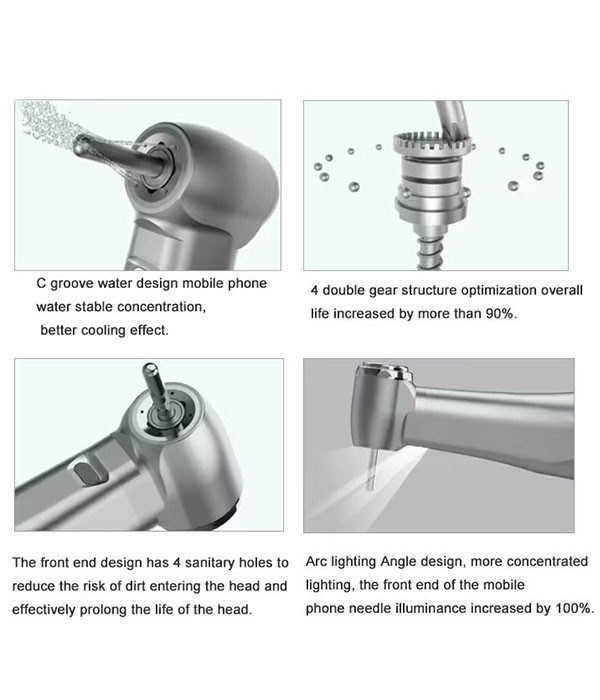 C groove water design mobile phone water stable concentration, better cooling effect.

4 double gear structure optimization overall life increased by more than 90%.

The front end design has 4 sanitary holes to reduce the risk of dirt entering the head and effectively prolong the life of the head.

Arc lighting Angle design, more concentrated lighting, the front end of the mobile phone needle illuminance increased by 100%.